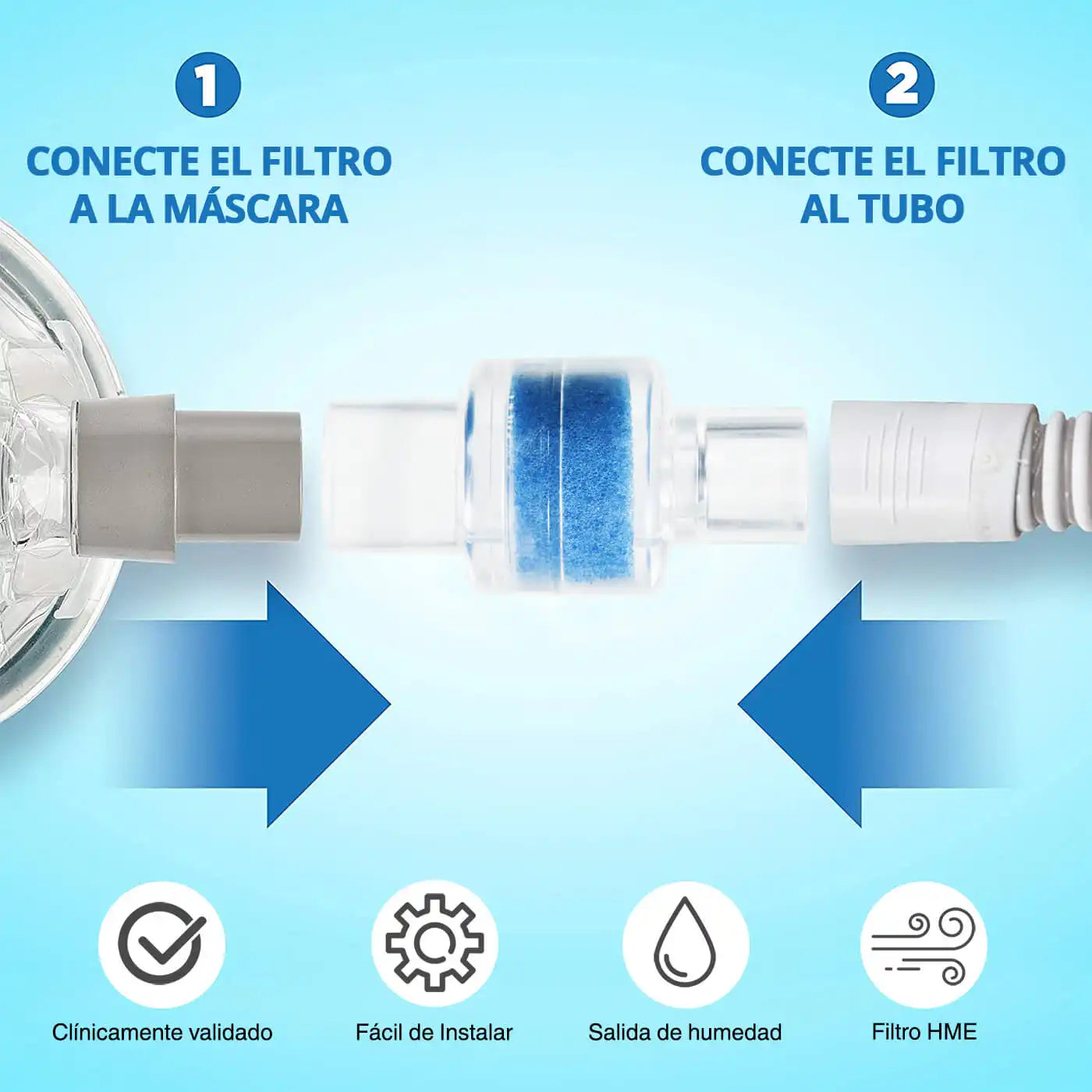 1

CONECTE EL FILTRO A LA MÁSCARA

2

CONECTE EL FILTRO AL TUBO

Clínicamente validado

Fácil de Instalar

Salida de humedad

Filtro HME