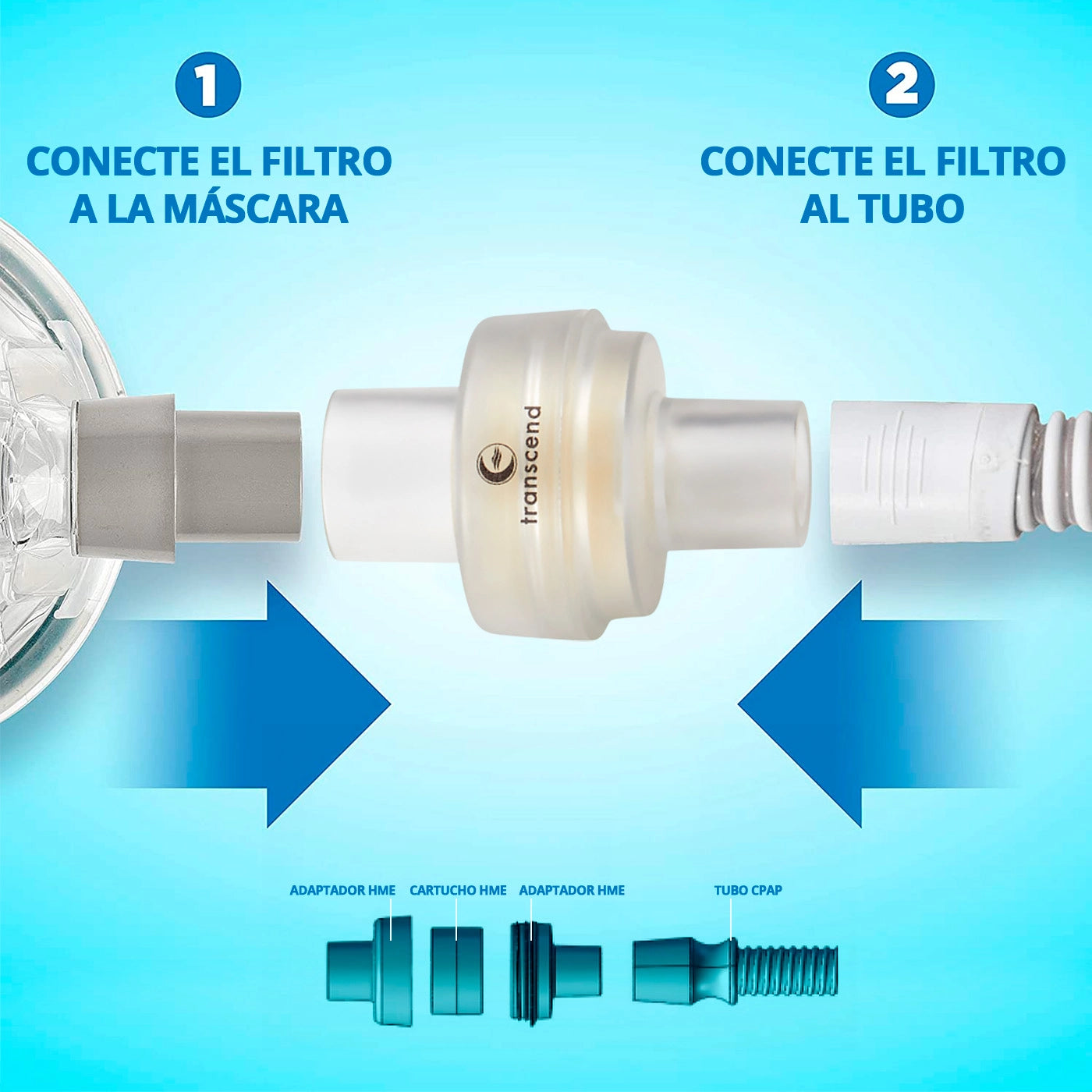 1

CONECTE EL FILTRO A LA MÁSCARA

2

CONECTE EL FILTRO AL TUBO

transcend

ADAPTADOR HME

CARTUCHO HME

ADAPTADOR HME

TUBO CPAP