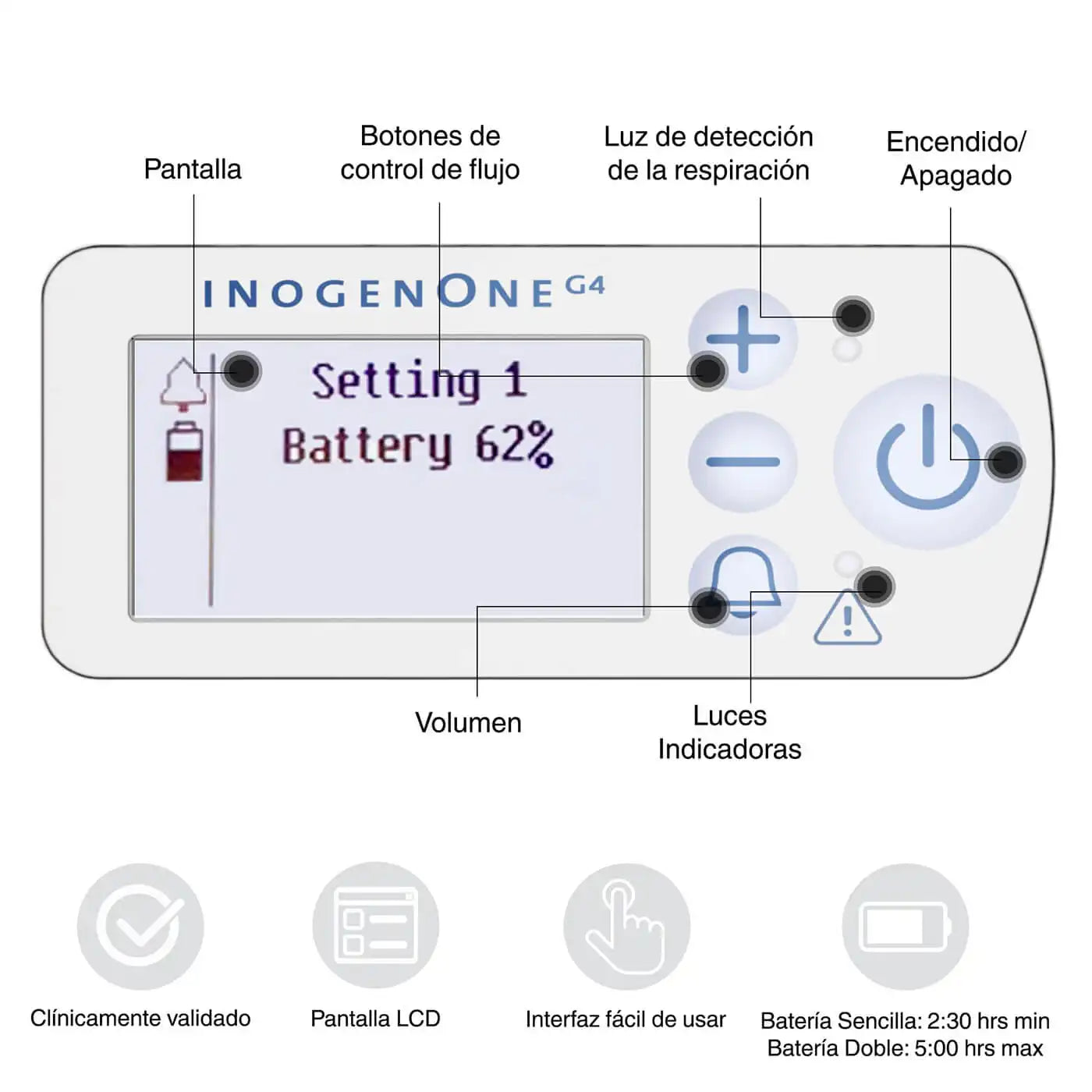 Pantalla

Botones de control de flujo

Luz de detección de la respiración

Encendido/ Apagado

INOGENONE G4

Setting 1
Battery 62%

Volumen

Luces Indicadoras

Clínicamente validado

Pantalla LCD

Interfaz fácil de usar

Batería Sencilla: 2:30 hrs min
Batería Doble: 5:00 hrs max